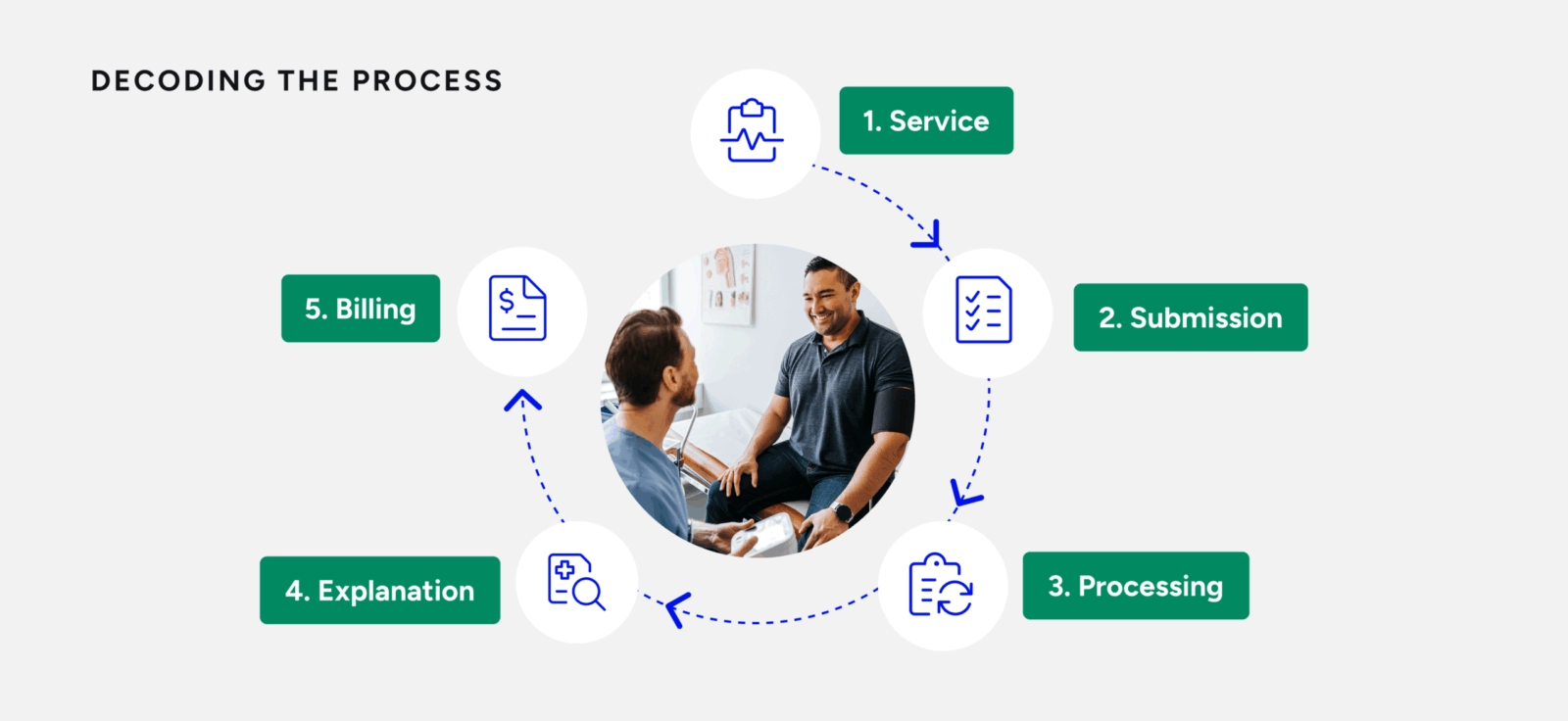 DECODING THE PROCESS

1. Service

2. Submission

3. Processing

4. Explanation

5. Billing